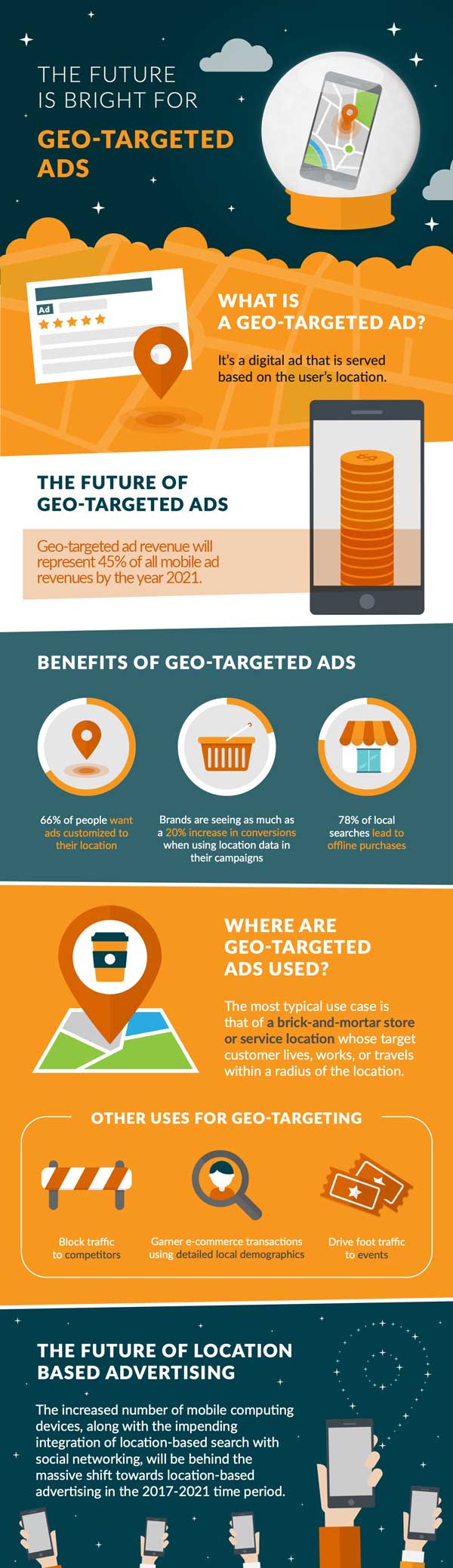 THE FUTURE IS BRIGHT FOR
GEO-TARGETED ADS

Ad

WHAT IS A GEO-TARGETED AD?

It's a digital ad that is served based on the user's location.

THE FUTURE OF GEO-TARGETED ADS

Geo-targeted ad revenue will represent 45% of all mobile ad revenues by the year 2021.

BENEFITS OF GEO-TARGETED ADS

66% of people want ads customized to their location

Brands are seeing as much as a 20% increase in conversions when using location data in their campaigns

78% of local searches lead to offline purchases

WHERE ARE GEO-TARGETED ADS USED?

The most typical use case is that of a brick-and-mortar store or service location whose target customer lives, works, or travels within a radius of the location.

OTHER USES FOR GEO-TARGETING

Block traffic to competitors

Garner e-commerce transactions using detailed local demographics

Drive foot traffic to events

THE FUTURE OF LOCATION BASED ADVERTISING

The increased number of mobile computing devices, along with the impending integration of location-based search with social networking, will be behind the massive shift towards location-based advertising in the 2017-2021 time period.