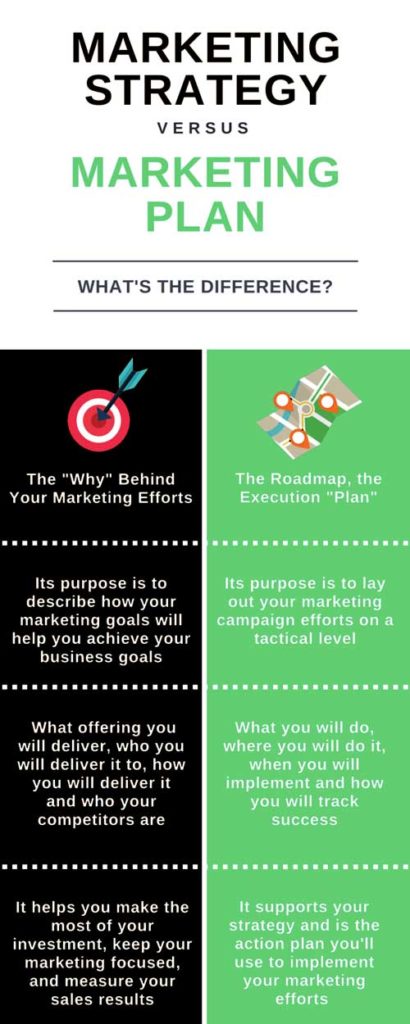 MARKETING STRATEGY

VERSUS

MARKETING PLAN

WHAT'S THE DIFFERENCE?

The "Why" Behind Your Marketing Efforts

Its purpose is to describe how your marketing goals will help you achieve your business goals

What offering you will deliver, who you will deliver it to, how you will deliver it and who your competitors are

It helps you make the most of your investment, keep your marketing focused, and measure your sales results

The Roadmap, the Execution "Plan"

Its purpose is to lay out your marketing campaign efforts on a tactical level

What you will do, where you will do it, when you will implement and how you will track success

It supports your strategy and is the action plan you'll use to implement your marketing efforts