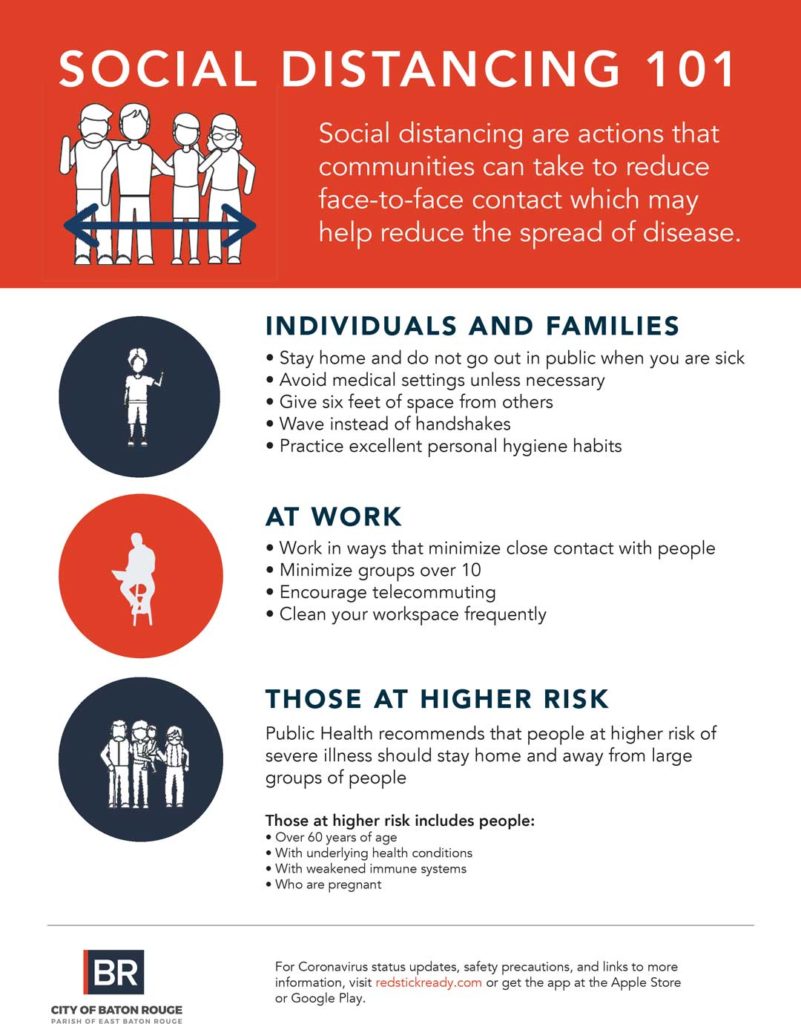 SOCIAL DISTANCING 101

Social distancing are actions that communities can take to reduce face-to-face contact which may help reduce the spread of disease.

INDIVIDUALS AND FAMILIES

• Stay home and do not go out in public when you are sick
• Avoid medical settings unless necessary
• Give six feet of space from others
• Wave instead of handshakes
• Practice excellent personal hygiene habits

AT WORK

• Work in ways that minimize close contact with people
• Minimize groups over 10
• Encourage telecommuting
• Clean your workspace frequently

THOSE AT HIGHER RISK

Public Health recommends that people at higher risk of severe illness should stay home and away from large groups of people

Those at higher risk includes people:
• Over 60 years of age
• With underlying health conditions
• With weakened immune systems
• Who are pregnant

BR
CITY OF BATON ROUGE
PARISH OF EAST BATON ROUGE

For Coronavirus status updates, safety precautions, and links to more information, visit redstickready.com or get the app at the Apple Store or Google Play.